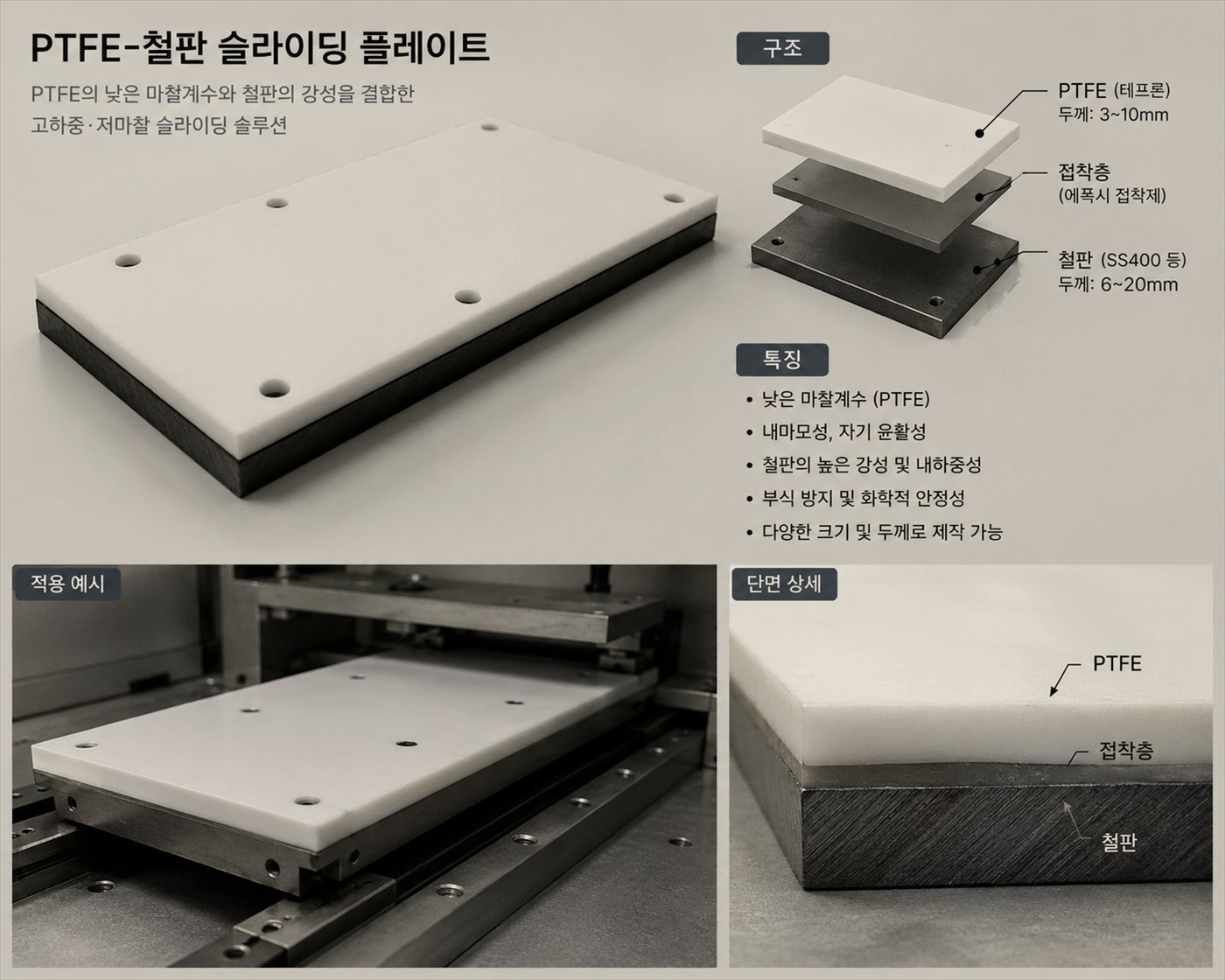 PTFE-철판 슬라이딩 플레이트

PTFE의 낮은 마찰계수와 철판의 강성을 결합한 고하중·저마찰 슬라이딩 솔루션

구조

PTFE (테프론)
두께: 3~10mm

접착층
(에폭시 접착제)

철판 (SS400 등)
두께: 6~20mm

특징

• 낮은 마찰계수 (PTFE)
• 내마모성, 자기 윤활성
• 철판의 높은 강성 및 내하중성
• 부식 방지 및 화학적 안정성
• 다양한 크기 및 두께로 제작 가능

적용 예시

단면 상세

PTFE

접착층

철판